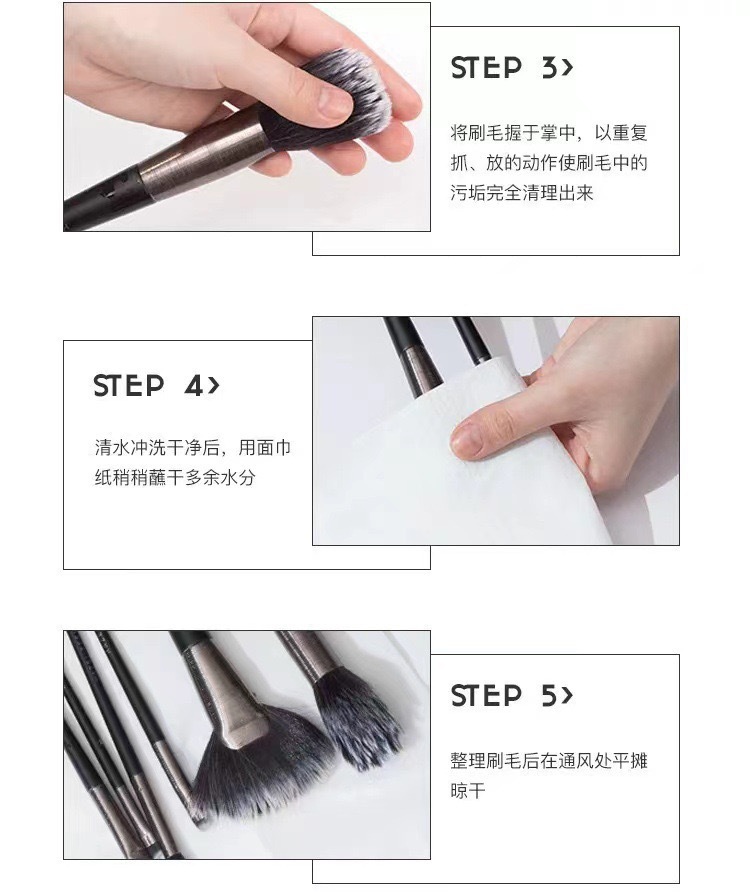 STEP 3>

将刷毛握于掌中，以重复抓、放的动作使刷毛中的污垢完全清理出来

STEP 4>

清水冲洗干净后，用面巾纸稍稍蘸干多余水分

STEP 5>

整理刷毛后在通风处平摊晾干