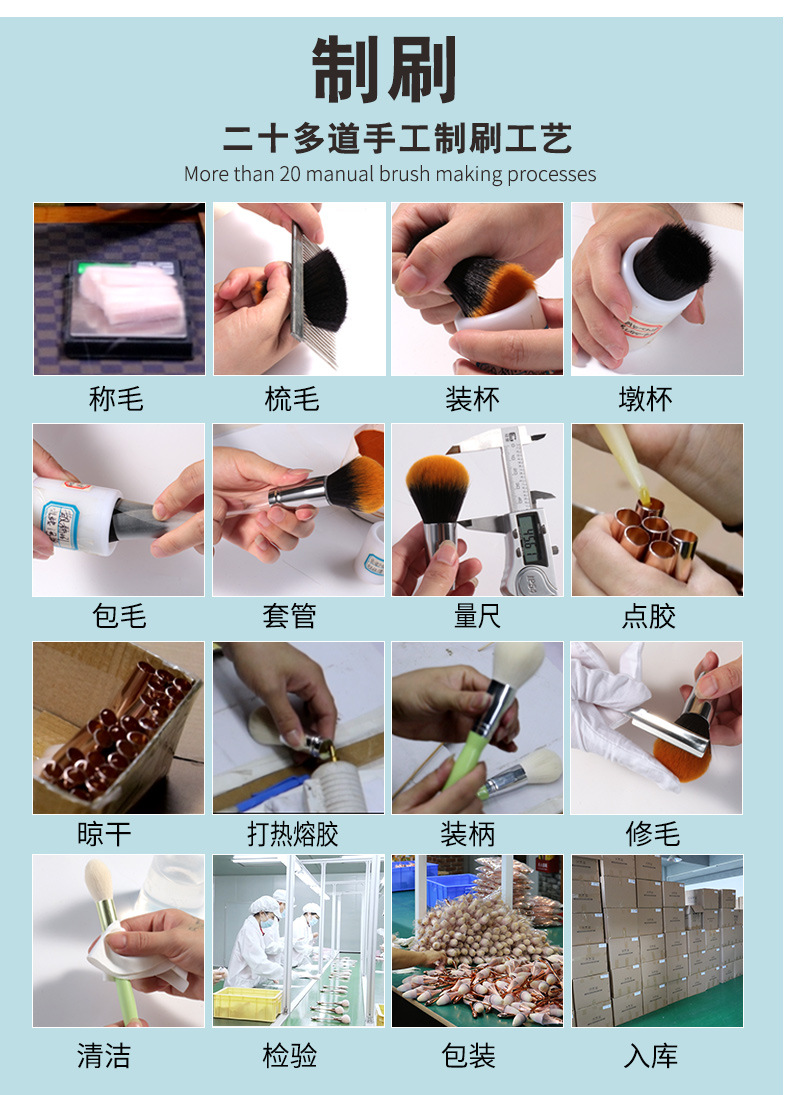 制刷

二十多道手工制刷工艺

More than 20 manual brush making processes

称毛 梳毛 装杯 墩杯

包毛 套管 量尺 点胶

晾干 打热熔胶 装柄 修毛

清洁 检验 包装 入库