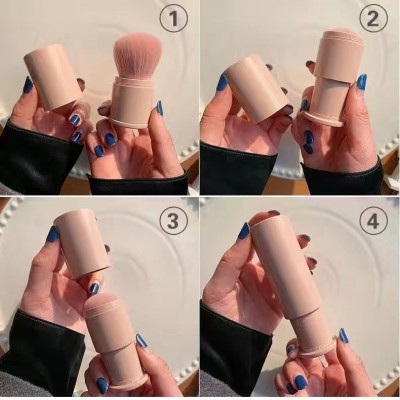 1
2
3
4