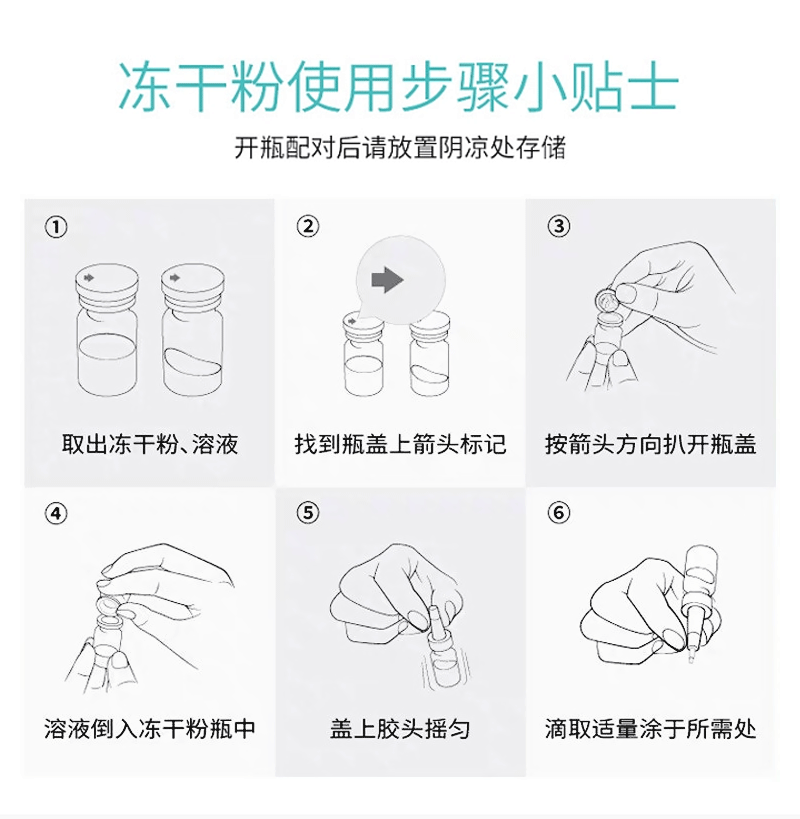 冻干粉使用步骤小贴士

开瓶配对后请放置阴凉处存储

①

取出冻干粉、溶液

②

找到瓶盖上箭头标记

③

按箭头方向扒开瓶盖

④

溶液倒入冻干粉瓶中

⑤

盖上胶头摇匀

⑥

滴取适量涂于所需处