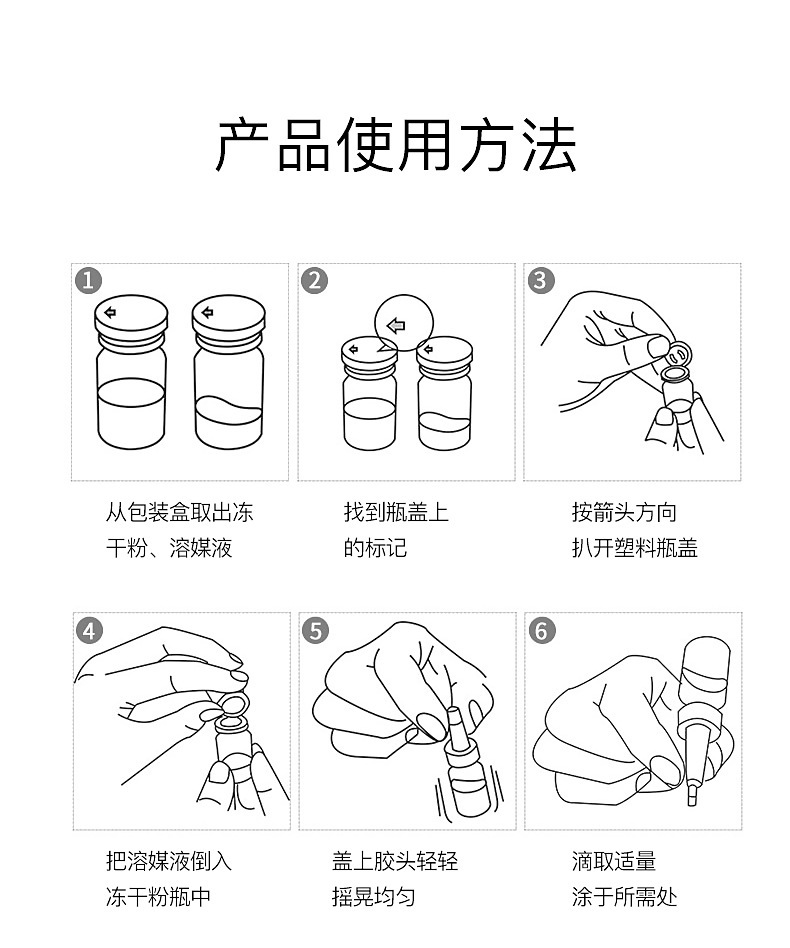 产品使用方法

1

从包装盒取出冻干粉、溶媒液

2

找到瓶盖上的标记

3

按箭头方向扒开塑料瓶盖

4

把溶媒液倒入冻干粉瓶中

5

盖上胶头轻轻摇晃均匀

6

滴取适量涂于所需处