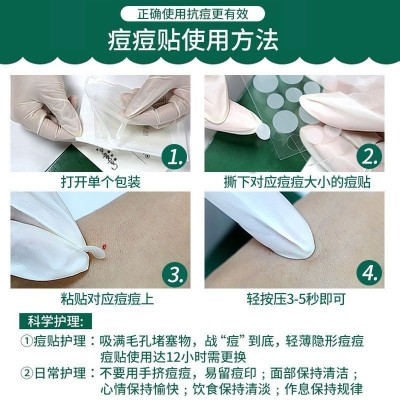 正确使用抗痘更有效

痘痘贴使用方法

1.

打开单个包装

2.

撕下对应痘痘大小的痘贴

3.

粘贴对应痘痘上

4.

轻按压3-5秒即可

科学护理:

①痘贴护理：吸满毛孔堵塞物，战“痘”到底，轻薄隐形痘痘痘贴使用达12小时需更换

②日常护理：不要用手挤痘痘，易留痘印；面部保持清洁；心情保持愉快；饮食保持清淡；作息保持规律