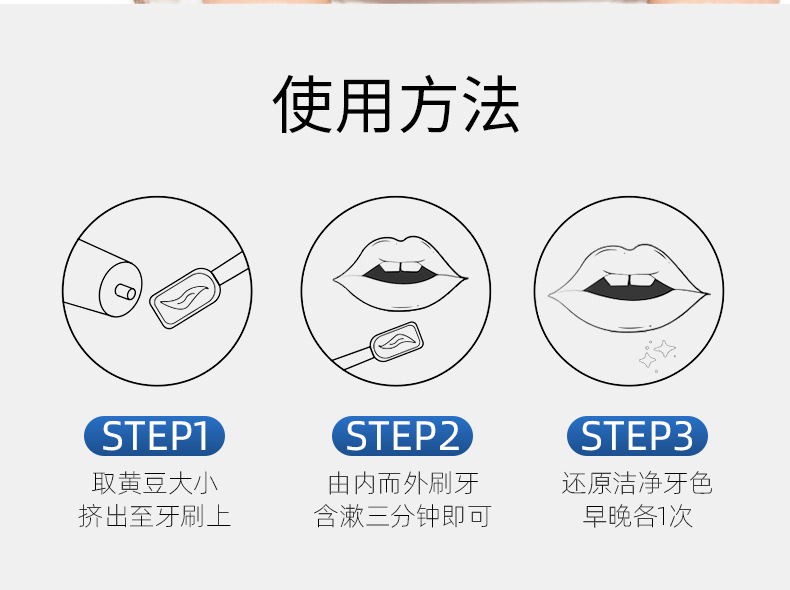 使用方法

STEP1
取黄豆大小
挤出至牙刷上

STEP2
由内而外刷牙
含漱三分钟即可

STEP3
还原洁净牙色
早晚各1次