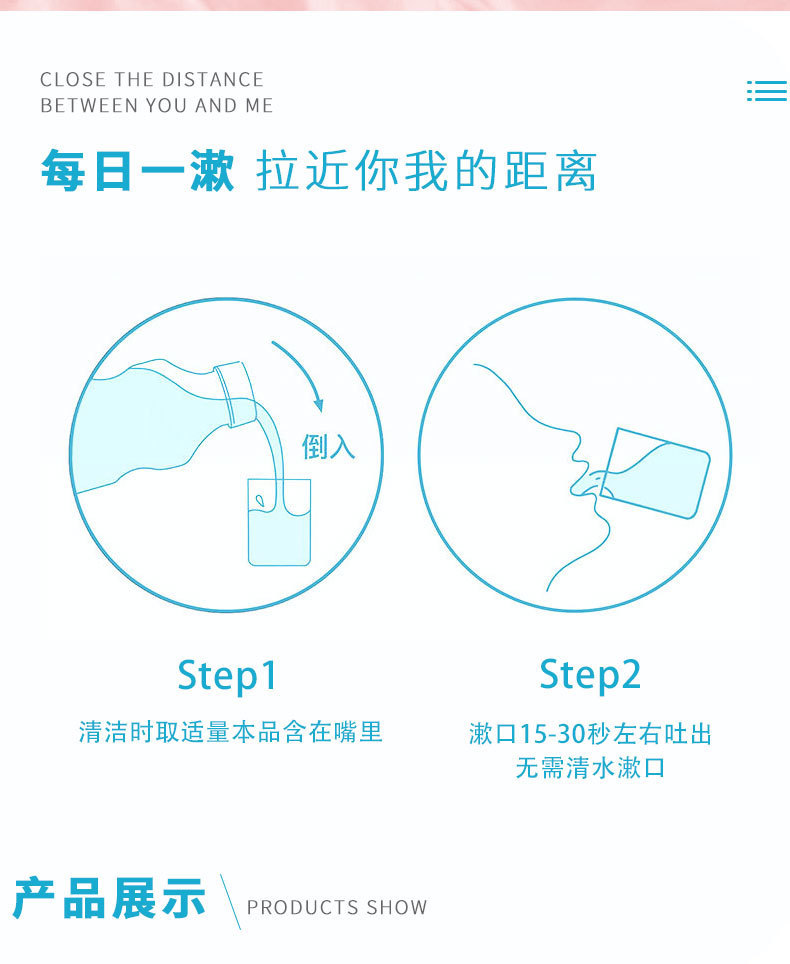 CLOSE THE DISTANCE
BETWEEN YOU AND ME

每日一漱 拉近你我的距离

倒入

Step1
清洁时取适量本品含在嘴里

Step2
漱口15-30秒左右吐出
无需清水漱口

产品展示 PRODUCTS SHOW