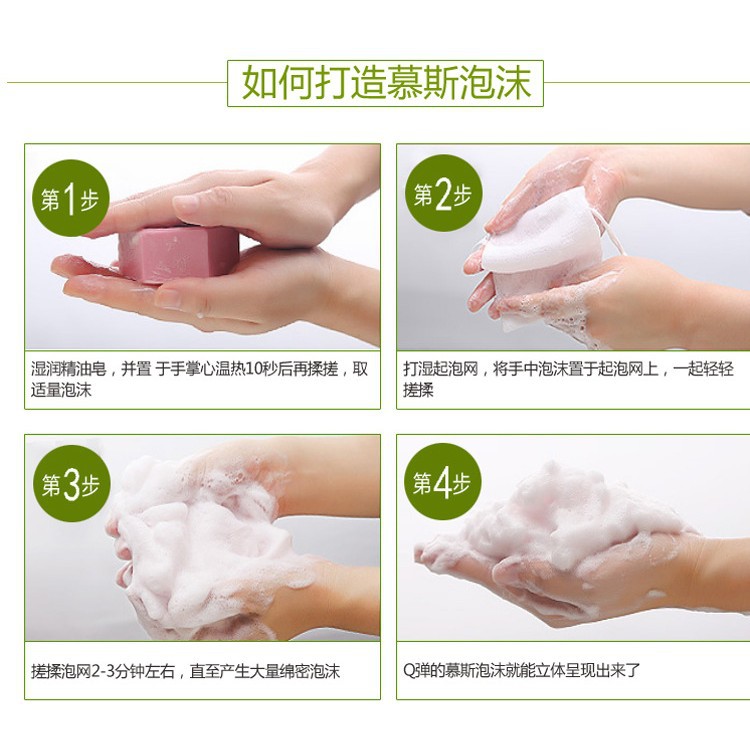 如何打造慕斯泡沫

第1步

湿润精油皂，并置 于手掌心温热10秒后再揉搓，取适量泡沫

第2步

打湿起泡网，将手中泡沫置于起泡网上，一起轻轻搓揉

第3步

搓揉泡网2-3分钟左右，直至产生大量绵密泡沫

第4步

Q弹的慕斯泡沫就能立体呈现出来了