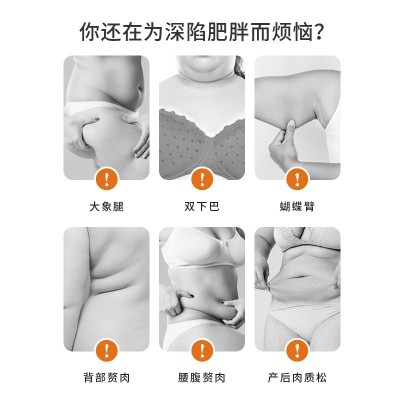 你还在为深陷肥胖而烦恼?

!
大象腿

!
双下巴

!
蝴蝶臂

!
背部赘肉

!
腰腹赘肉

!
产后肉质松