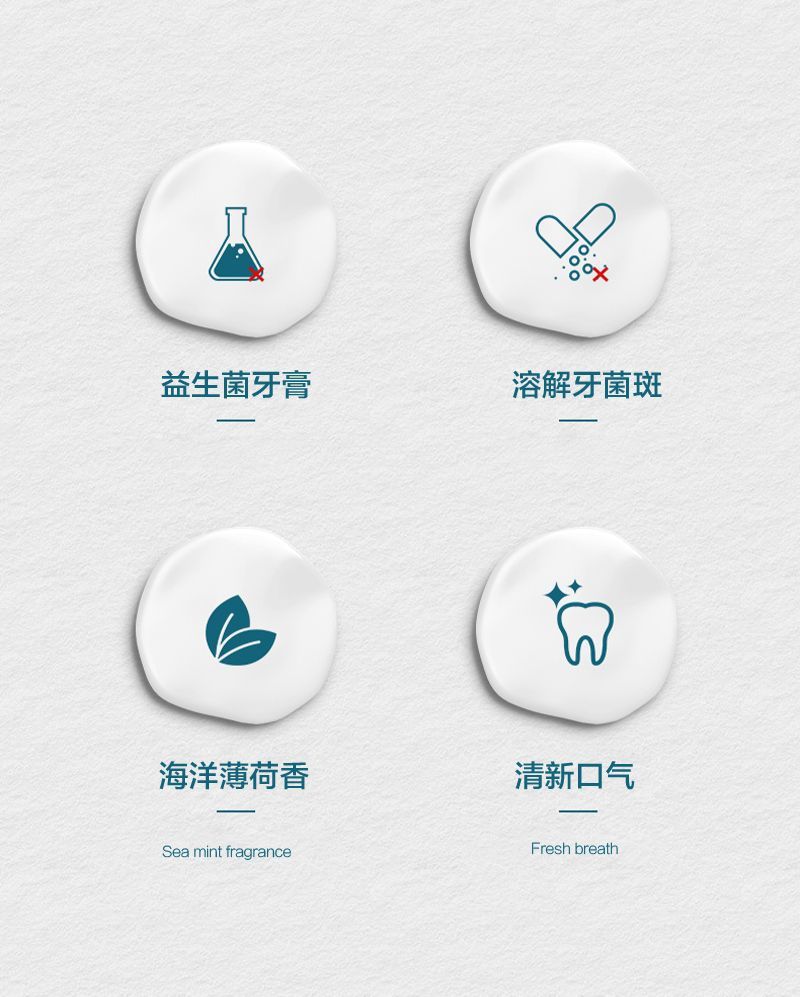 益生菌牙膏

溶解牙菌斑

海洋薄荷香

Sea mint fragrance

清新口气

Fresh breath