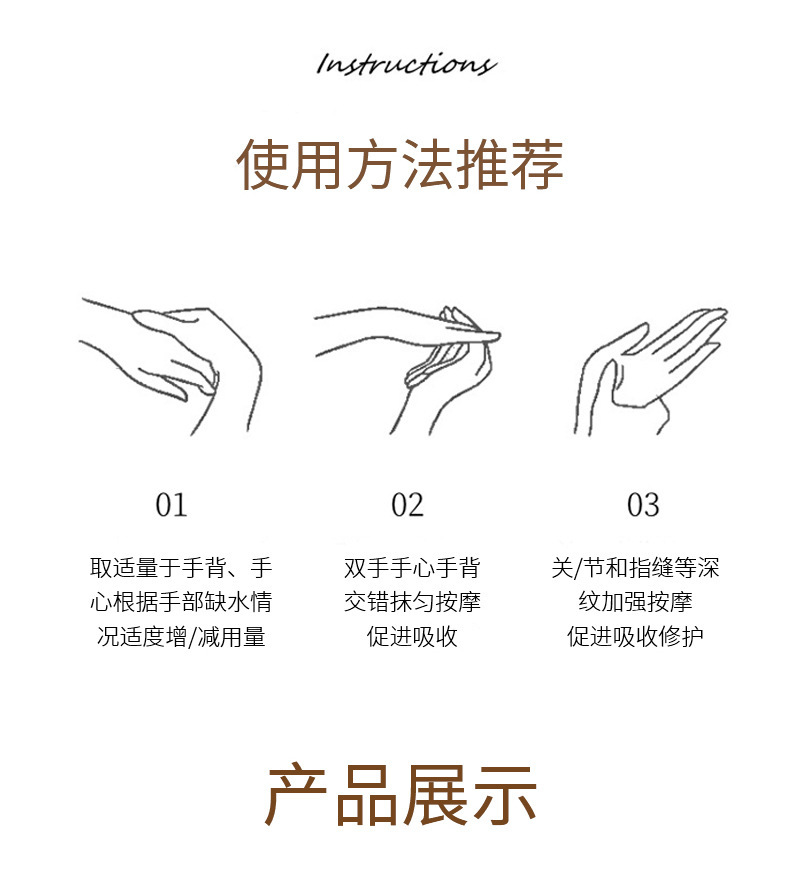 Instructions

使用方法推荐

01

取适量于手背、手心根据手部缺水情况适度增/减用量

02

双手手心手背交错抹匀按摩促进吸收

03

关/节和指缝等深纹加强按摩促进吸收修护

产品展示