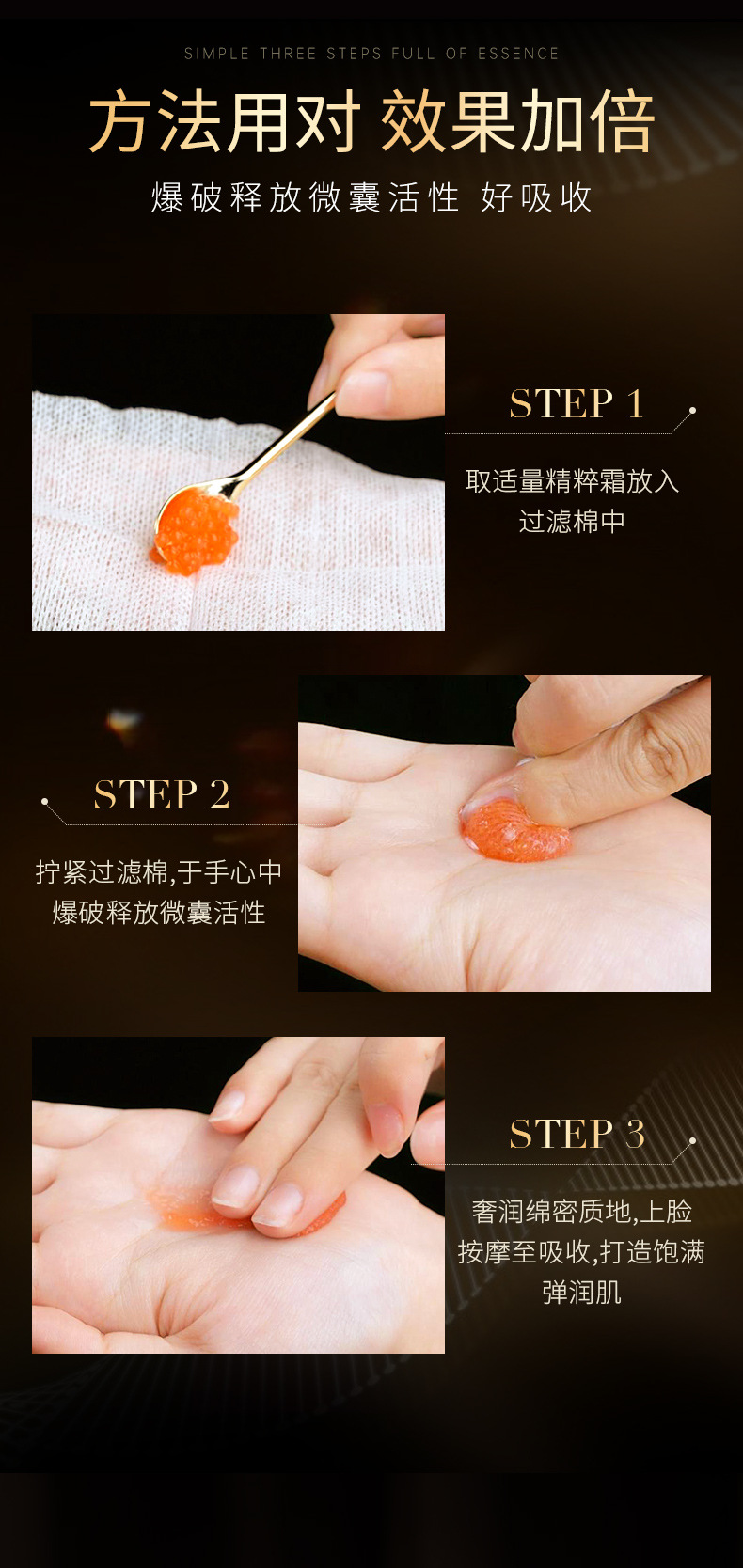 SIMPLE THREE STEPS FULL OF ESSENCE

方法用对 效果加倍

爆破释放微囊活性 好吸收

STEP 1

取适量精粹霜放入过滤棉中

STEP 2

拧紧过滤棉,于手心中爆破释放微囊活性

STEP 3

奢润绵密质地,上脸按摩至吸收,打造饱满弹润肌